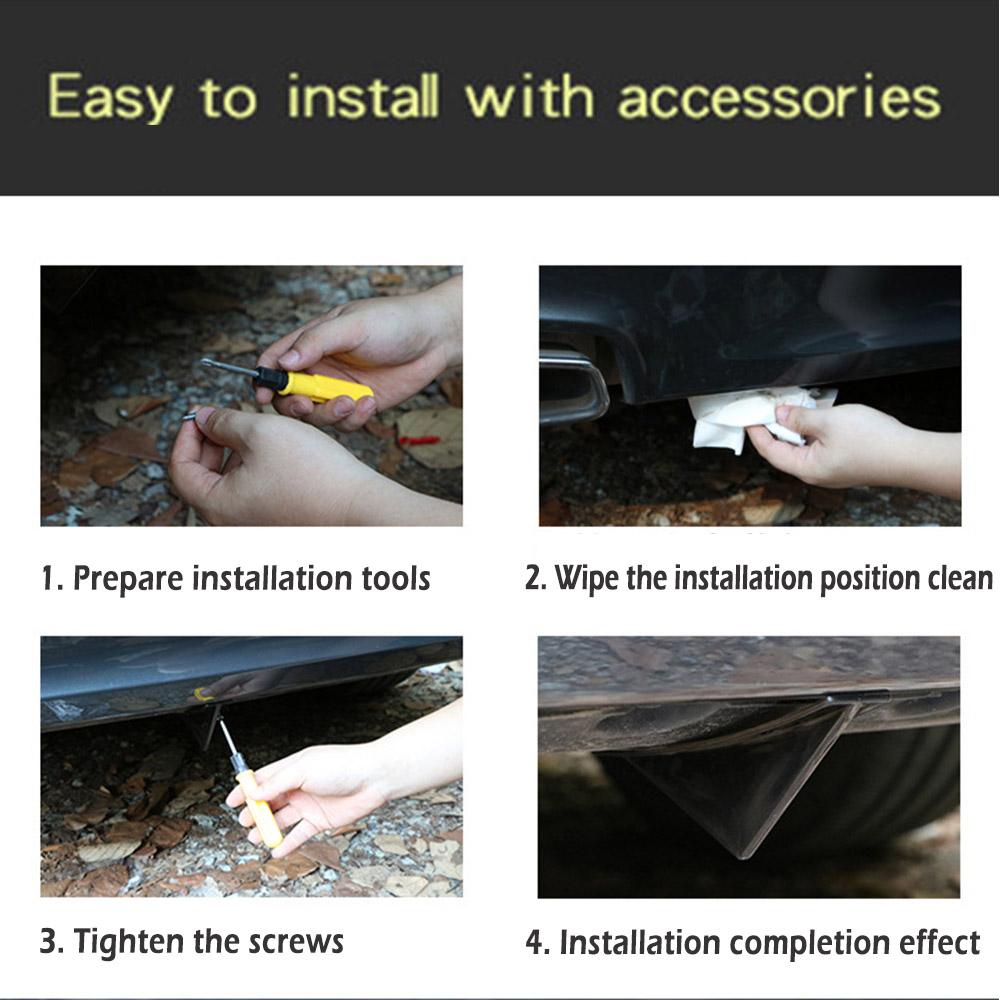 Easy to install with accessories

1. Prepare installation tools

2. Wipe the installation position clean

3. Tighten the screws

4. Installation completion effect